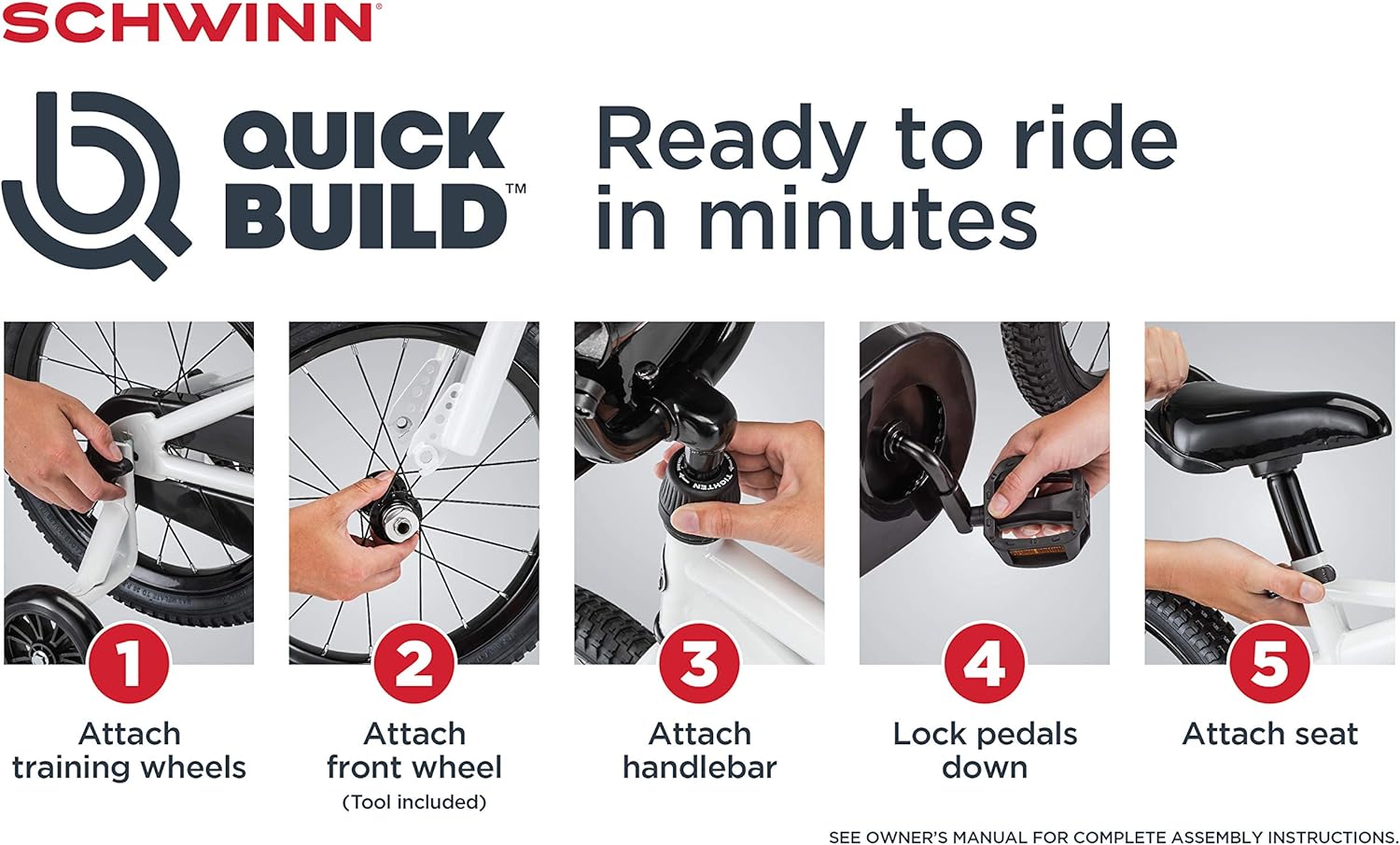 SCHWINN®

QUICK BUILD™

Ready to ride in minutes

TIGHTEN

1
Attach training wheels

2
Attach front wheel
(Tool included)

3
Attach handlebar

4
Lock pedals down

5
Attach seat

SEE OWNER'S MANUAL FOR COMPLETE ASSEMBLY INSTRUCTIONS.