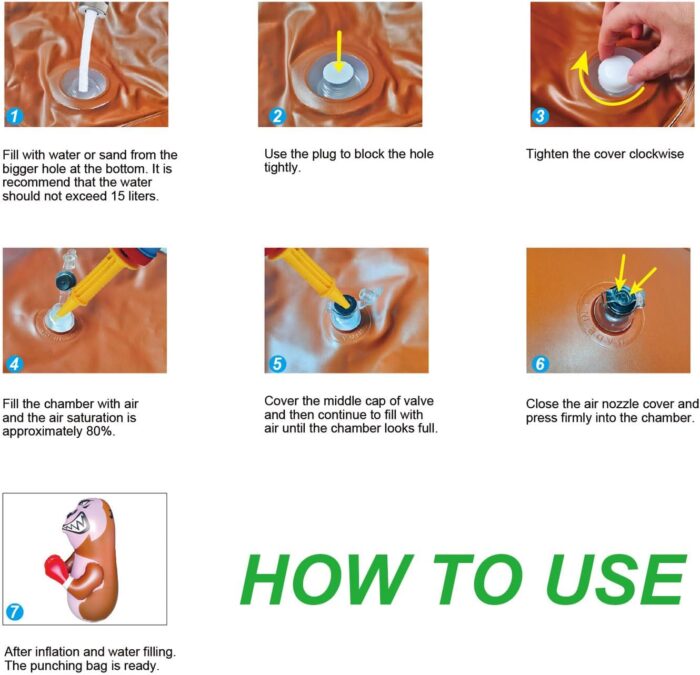 1

Fill with water or sand from the bigger hole at the bottom. It is recommend that the water should not exceed 15 liters.

2

Use the plug to block the hole tightly.

3

Tighten the cover clockwise

4

Fill the chamber with air and the air saturation is approximately 80%.

5

Cover the middle cap of valve and then continue to fill with air until the chamber looks full.

6

Close the air nozzle cover and press firmly into the chamber.

7

After inflation and water filling. The punching bag is ready.

HOW TO USE