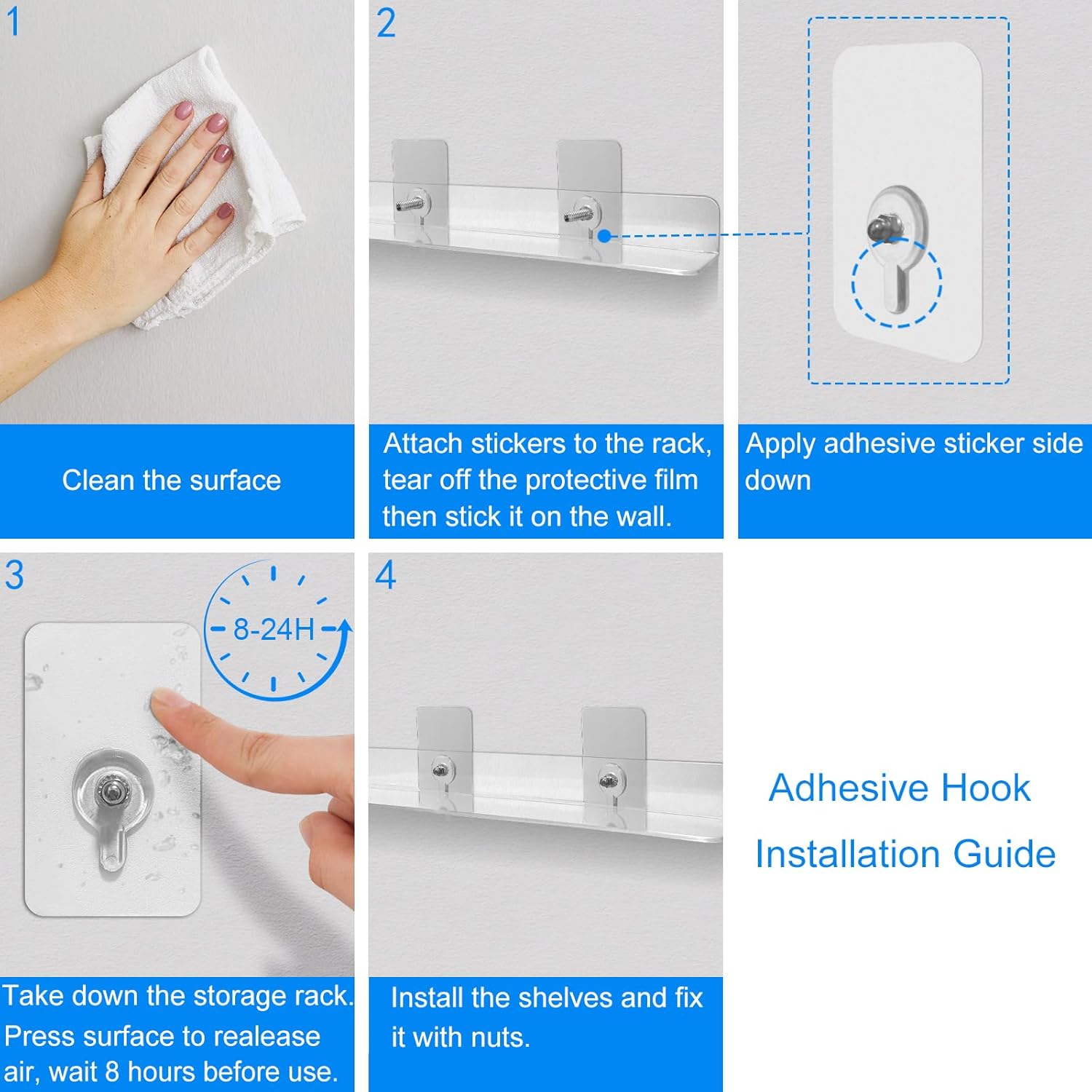 1

Clean the surface

2

Attach stickers to the rack, tear off the protective film then stick it on the wall.

Apply adhesive sticker side down

3

8-24H

Take down the storage rack. Press surface to realease air, wait 8 hours before use.

4

Install the shelves and fix it with nuts.

Adhesive Hook

Installation Guide