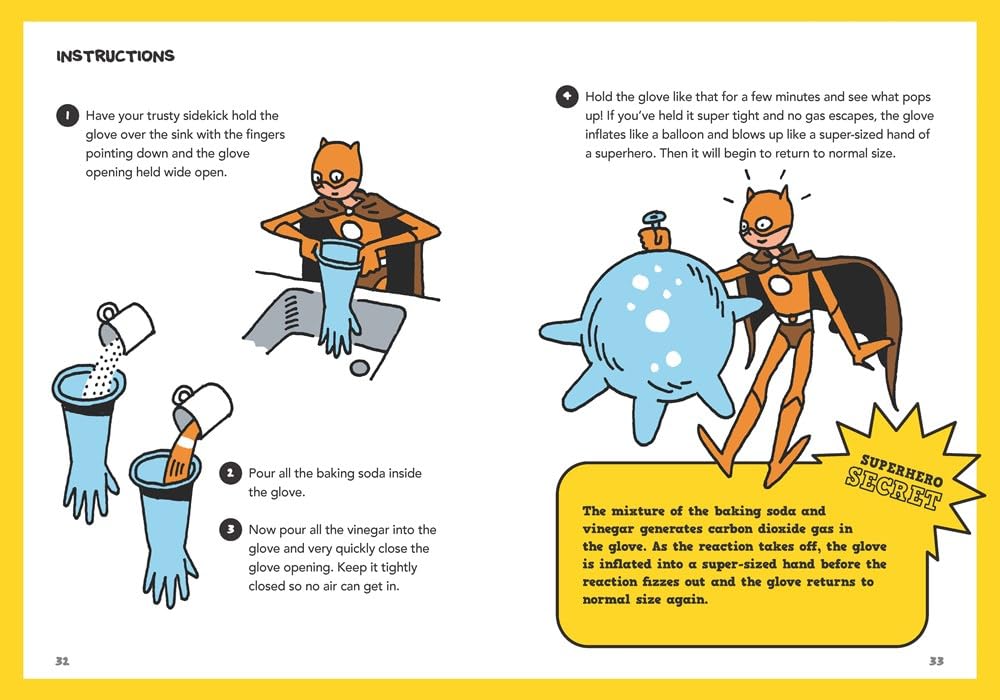 INSTRUCTIONS

1 Have your trusty sidekick hold the glove over the sink with the fingers pointing down and the glove opening held wide open.

2 Pour all the baking soda inside the glove.

3 Now pour all the vinegar into the glove and very quickly close the glove opening. Keep it tightly closed so no air can get in.

32

4 Hold the glove like that for a few minutes and see what pops up! If you've held it super tight and no gas escapes, the glove inflates like a balloon and blows up like a super-sized hand of a superhero. Then it will begin to return to normal size.

SUPERHERO SECRET

The mixture of the baking soda and vinegar generates carbon dioxide gas in the glove. As the reaction takes off, the glove is inflated into a super-sized hand before the reaction fizzes out and the glove returns to normal size again.

33