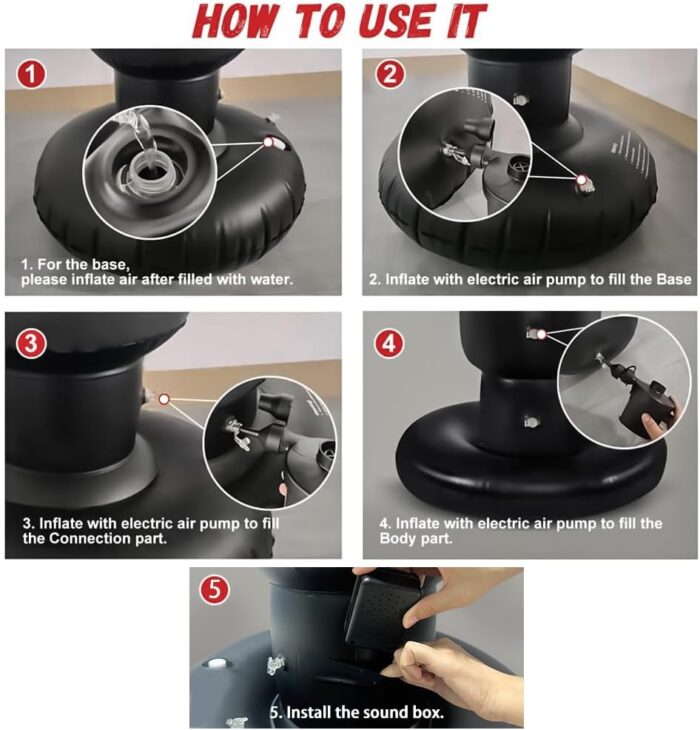 HOW TO USE IT

1

1. For the base, please inflate air after filled with water.

2

2. Inflate with electric air pump to fill the Base

3

3. Inflate with electric air pump to fill the Connection part.

4

4. Inflate with electric air pump to fill the Body part.

5

5. Install the sound box.