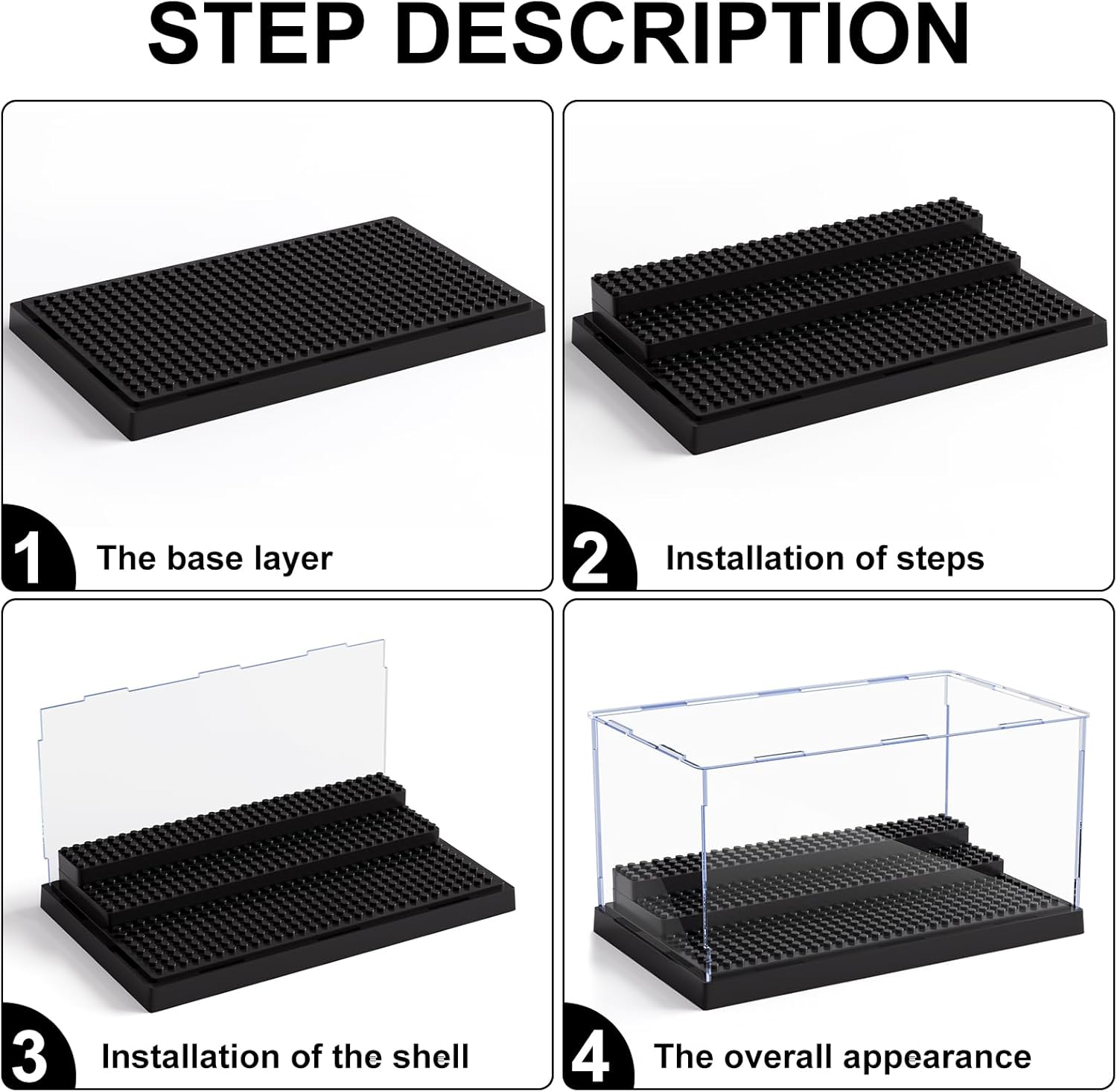 STEP DESCRIPTION

1 The base layer

2 Installation of steps

3 Installation of the shell

4 The overall appearance