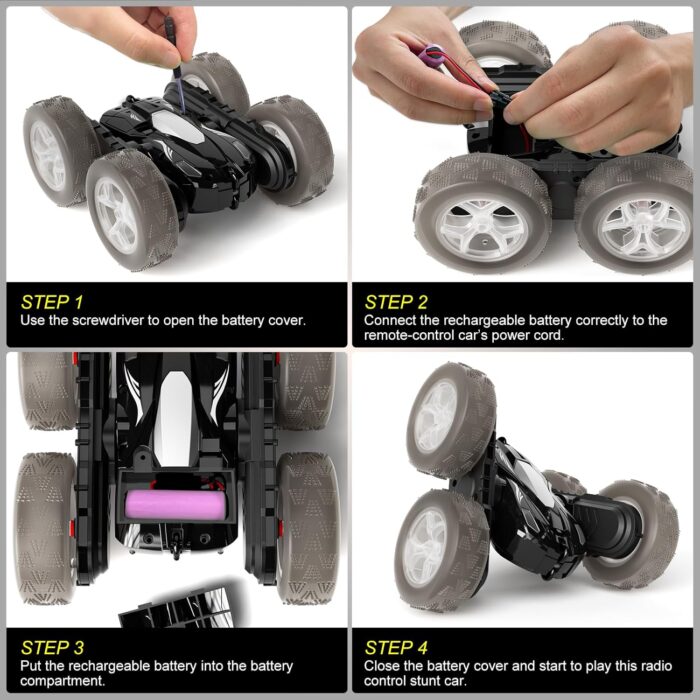 STEP 1
Use the screwdriver to open the battery cover.

STEP 2
Connect the rechargeable battery correctly to the remote-control car's power cord.

STEP 3
Put the rechargeable battery into the battery compartment.

STEP 4
Close the battery cover and start to play this radio control stunt car.