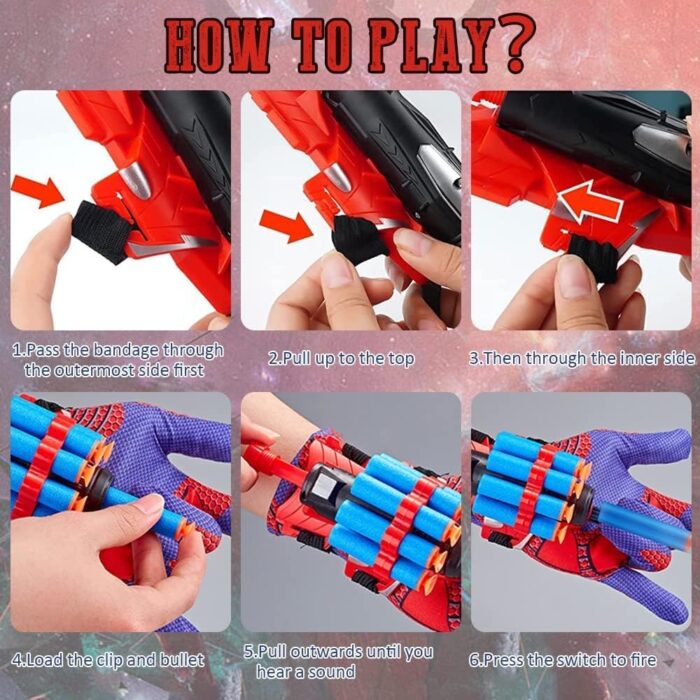 HOW TO PLAY?

1.Pass the bandage through the outermost side first

2.Pull up to the top

3.Then through the inner side

4.Load the clip and bullet

5.Pull outwards until you hear a sound

6.Press the switch to fire