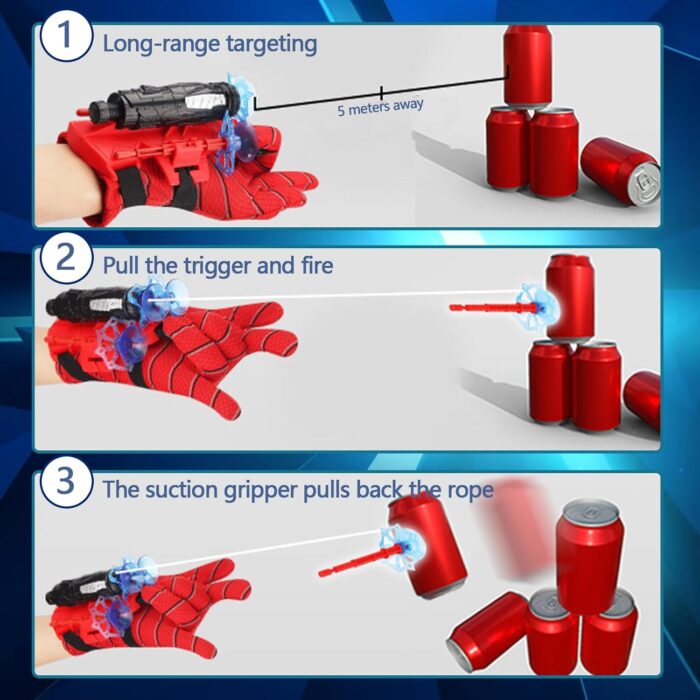 1 Long-range targeting

5 meters away

2 Pull the trigger and fire

3 The suction gripper pulls back the rope