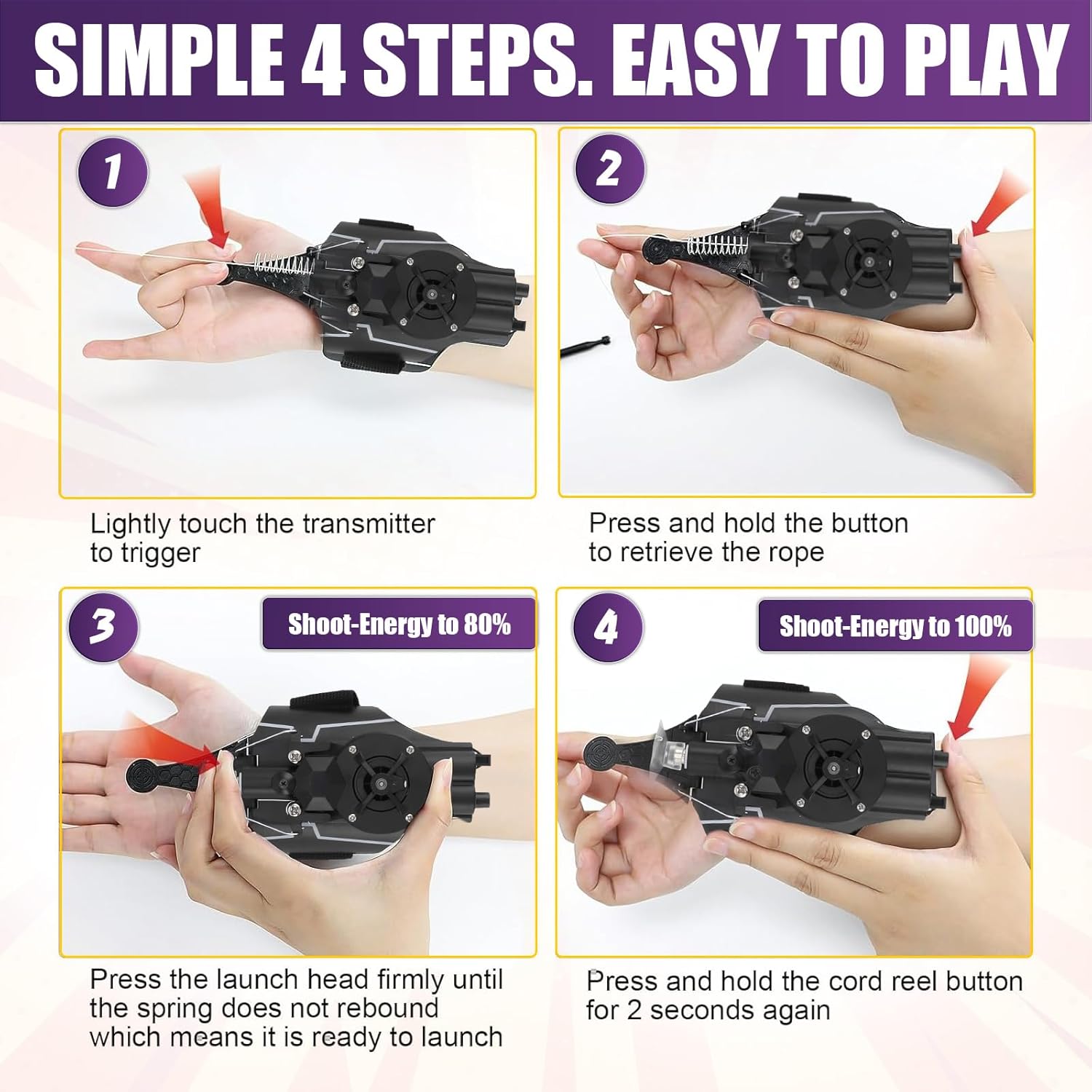 SIMPLE 4 STEPS. EASY TO PLAY

1

Lightly touch the transmitter to trigger

2

Press and hold the button to retrieve the rope

3

Shoot-Energy to 80%

Press the launch head firmly until the spring does not rebound which means it is ready to launch

4

Shoot-Energy to 100%

Press and hold the cord reel button for 2 seconds again