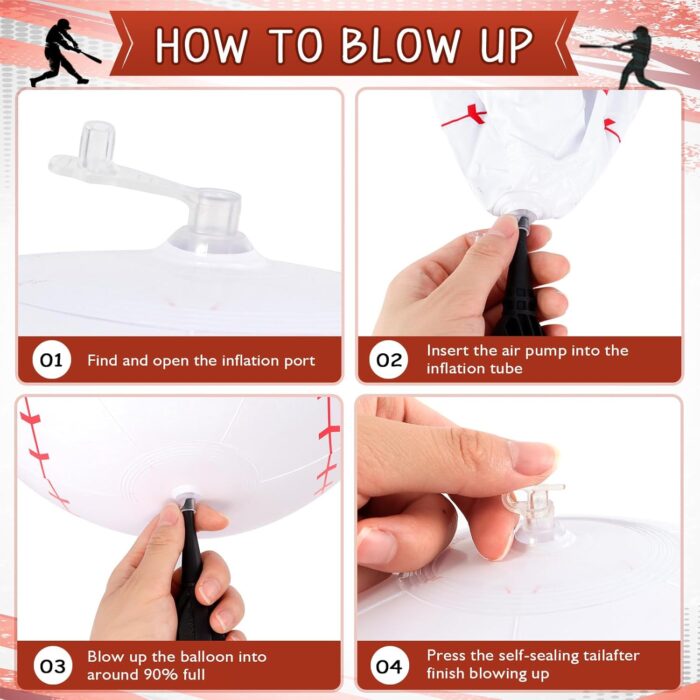 HOW TO BLOW UP

01 Find and open the inflation port

02 Insert the air pump into the inflation tube

03 Blow up the balloon into around 90% full

04 Press the self-sealing tailafter finish blowing up