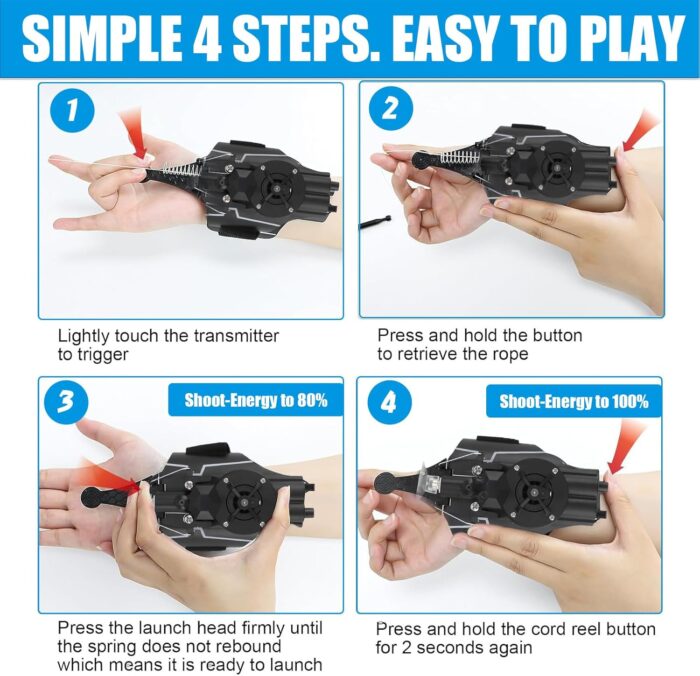 SIMPLE 4 STEPS. EASY TO PLAY

1

Lightly touch the transmitter to trigger

2

Press and hold the button to retrieve the rope

3

Shoot-Energy to 80%

Press the launch head firmly until the spring does not rebound which means it is ready to launch

4

Shoot-Energy to 100%

Press and hold the cord reel button for 2 seconds again