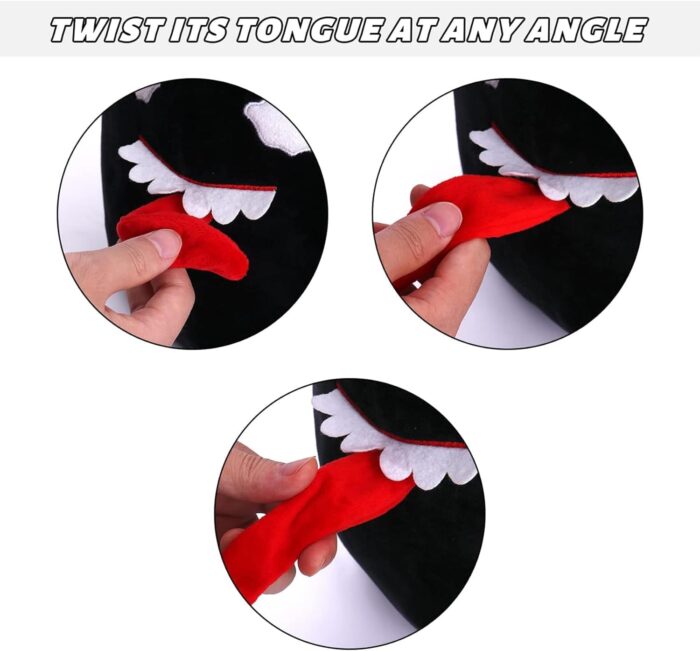 TWIST ITS TONGUE AT ANY ANGLE