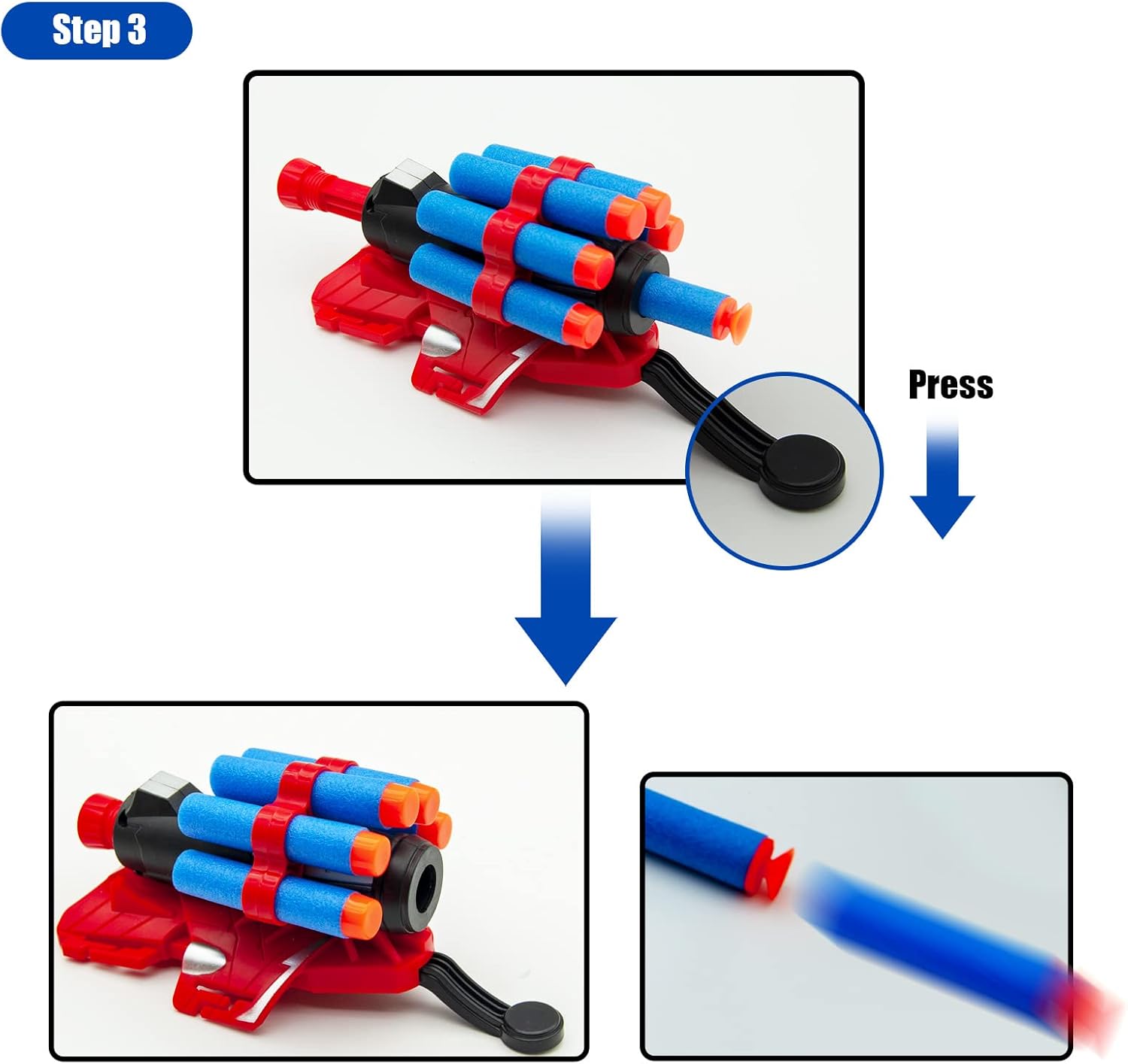 Step 3

Press