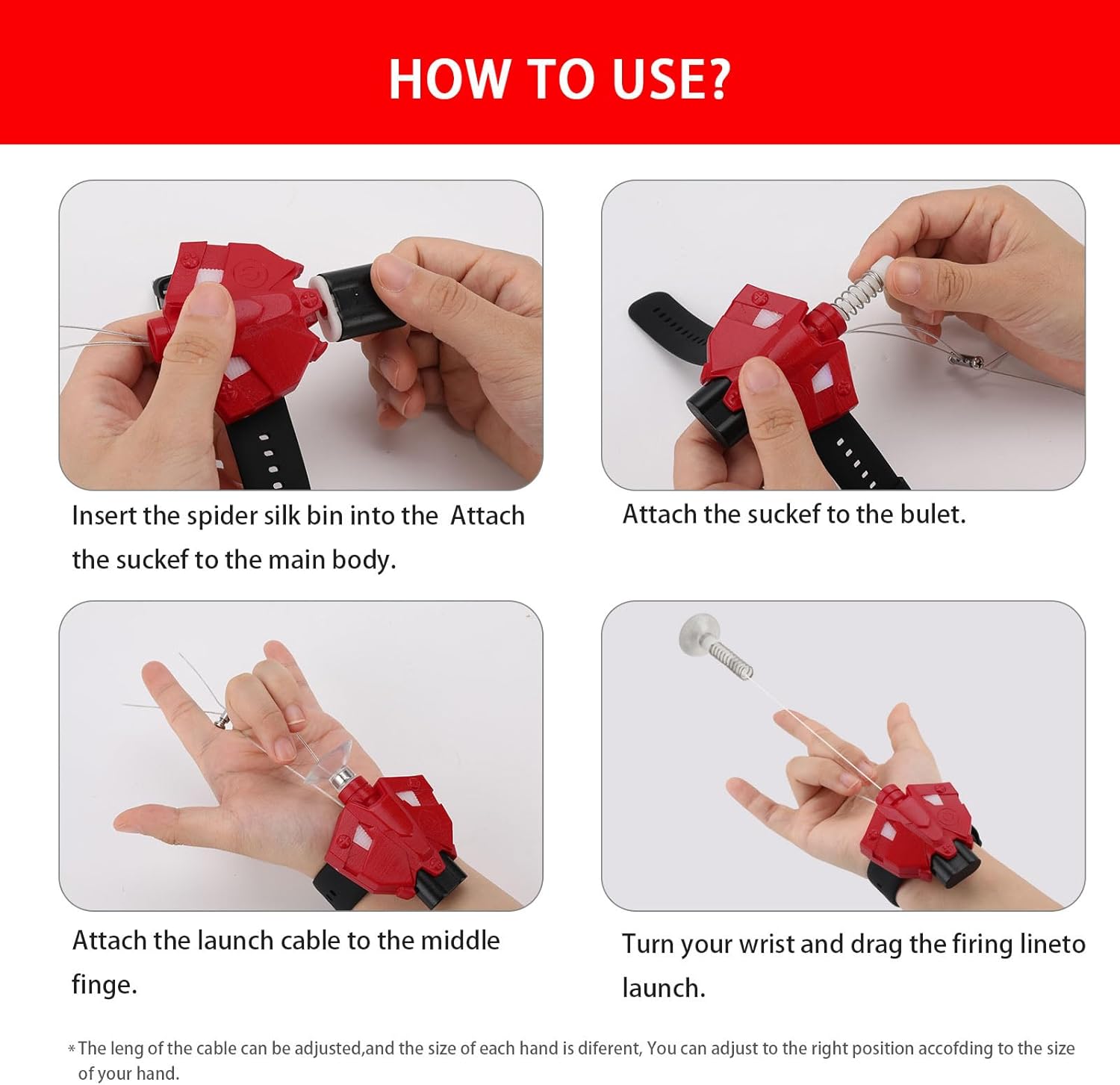 HOW TO USE?

Insert the spider silk bin into the Attach the suckef to the main body.

Attach the suckef to the bulet.

Attach the launch cable to the middle finge.

Turn your wrist and drag the firing lineto launch.

*The leng of the cable can be adjusted,and the size of each hand is diferent, You can adjust to the right position accofding to the size of your hand.