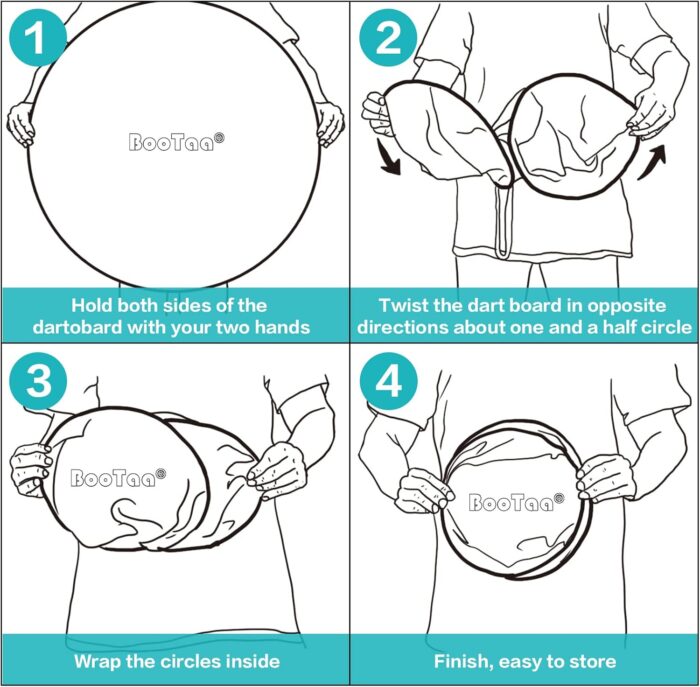 1

BooTaa®

Hold both sides of the dartobard with your two hands

2

Twist the dart board in opposite directions about one and a half circle

3

BooTaa®

Wrap the circles inside

4

BooTaa®

Finish, easy to store